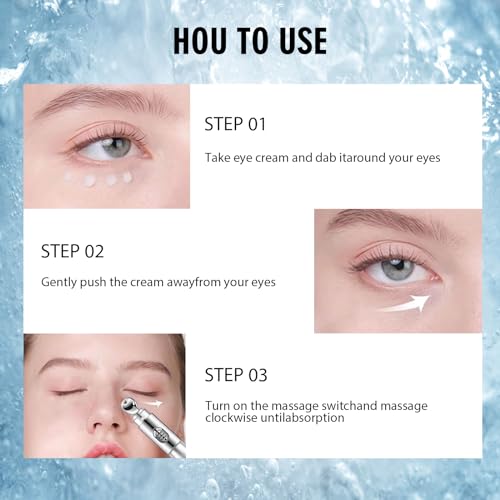 HOU TO USE

STEP 01

Take eye cream and dab itaround your eyes

STEP 02

Gently push the cream awayfrom your eyes

STEP 03

Turn on the massage switchand massage clockwise untilabsorption