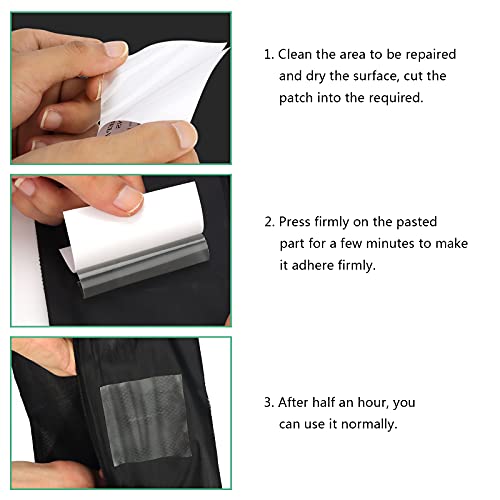 1. Clean the area to be repaired and dry the surface, cut the patch into the required.

2. Press firmly on the pasted part for a few minutes to make it adhere firmly.

3. After half an hour, you can use it normally.