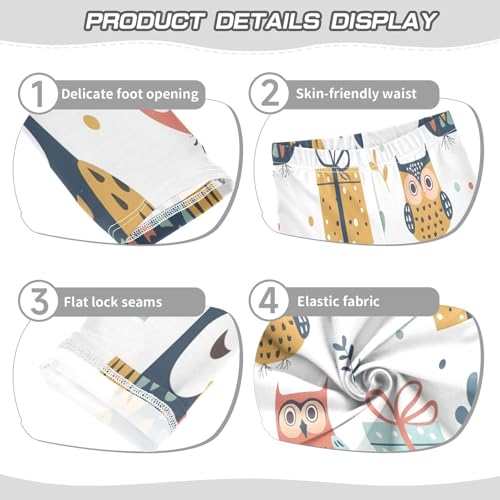 PRODUCT DETAILS DISPLAY

1 Delicate foot opening

2 Skin-friendly waist

3 Flat lock seams

4 Elastic fabric