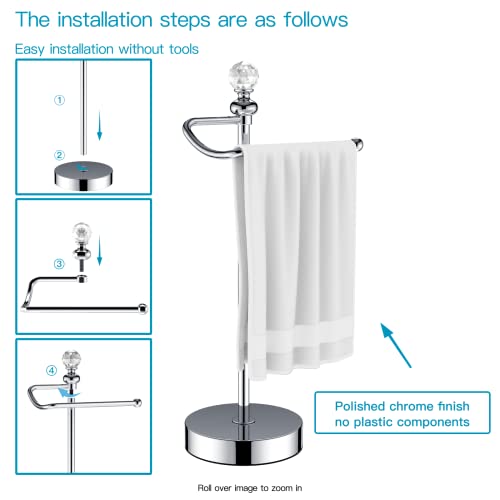 The installation steps are as follows

Easy installation without tools

①

②

③

④

Polished chrome finish no plastic components

Roll over image to zoom in