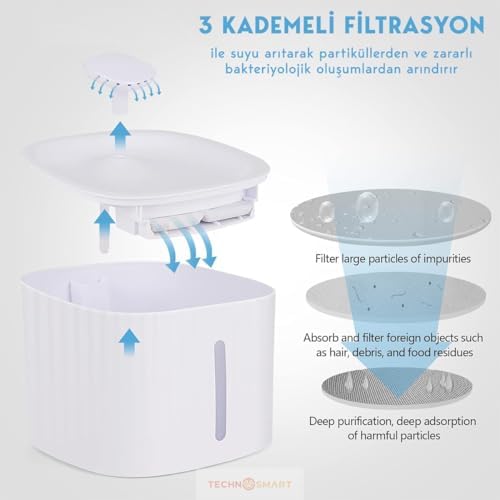 3 KADEMELİ FİLTRASYON

ile suyu arıtarak partiküllerden ve zararlı bakteriyolojik oluşumlardan arındırır

Filter large particles of impurities

Absorb and filter foreign objects such as hair, debris, and food residues

Deep purification, deep adsorption of harmful particles

TECHNOSMART