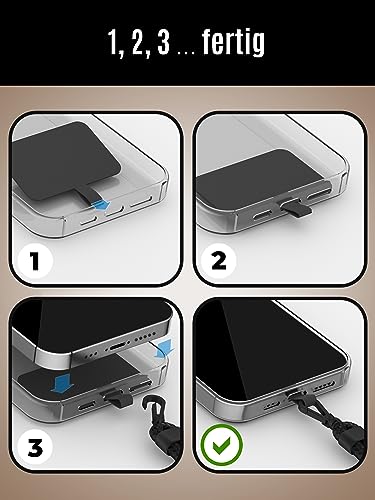 1, 2, 3 ... fertig

1

2

3