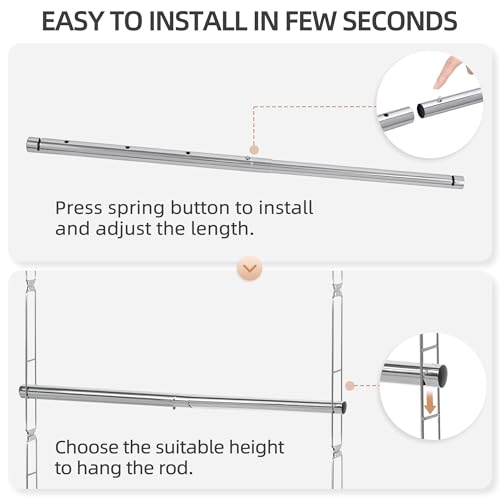 EASY TO INSTALL IN FEW SECONDS

Press spring button to install and adjust the length.

Choose the suitable height to hang the rod.