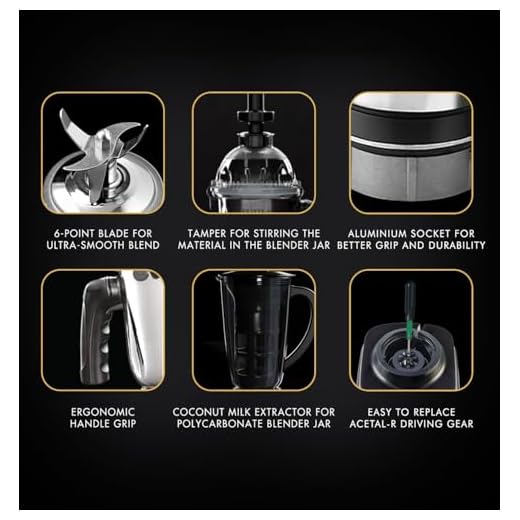 6-POINT BLADE FOR ULTRA-SMOOTH BLEND

TAMPER FOR STIRRING THE MATERIAL IN THE BLENDER JAR

ALUMINIUM SOCKET FOR BETTER GRIP AND DURABILITY

ERGONOMIC HANDLE GRIP

COCONUT MILK EXTRACTOR FOR POLYCARBONATE BLENDER JAR

EASY TO REPLACE ACETAL-R DRIVING GEAR