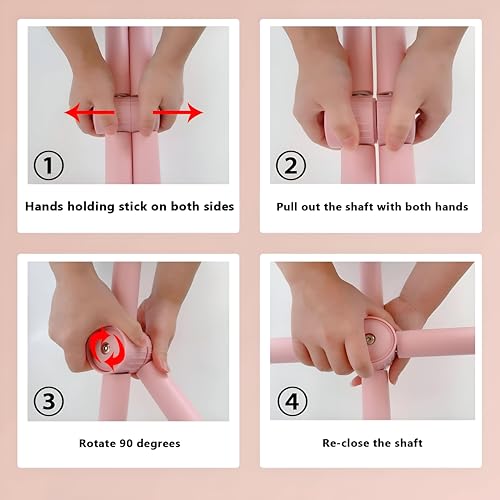 ①
Hands holding stick on both sides

②
Pull out the shaft with both hands

③
Rotate 90 degrees

④
Re-close the shaft