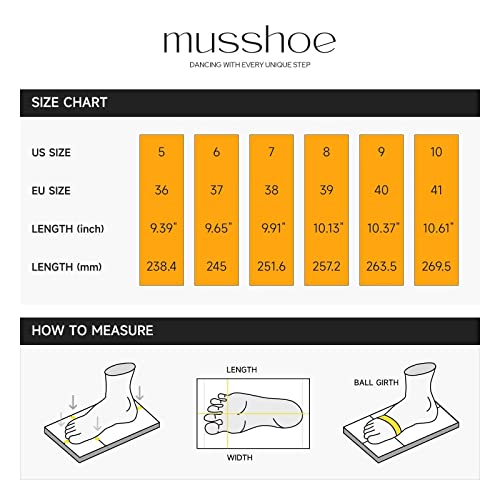 musshoe
DANCING WITH EVERY UNIQUE STEP

SIZE CHART

| US SIZE | 5 | 6 | 7 | 8 | 9 | 10 |
|---|---|---|---|---|---|---|
| EU SIZE | 36 | 37 | 38 | 39 | 40 | 41 |
| LENGTH (inch) | 9.39" | 9.65" | 9.91" | 10.13" | 10.37" | 10.61" |
| LENGTH (mm) | 238.4 | 245 | 251.6 | 257.2 | 263.5 | 269.5 |

HOW TO MEASURE

LENGTH
WIDTH
BALL GIRTH