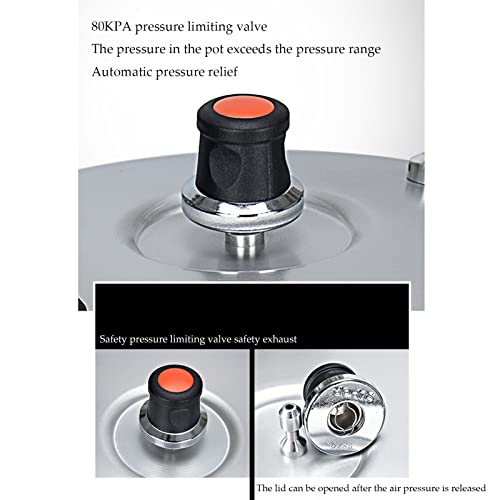 80KPA pressure limiting valve
The pressure in the pot exceeds the pressure range
Automatic pressure relief

Safety pressure limiting valve safety exhaust

The lid can be opened after the air pressure is released