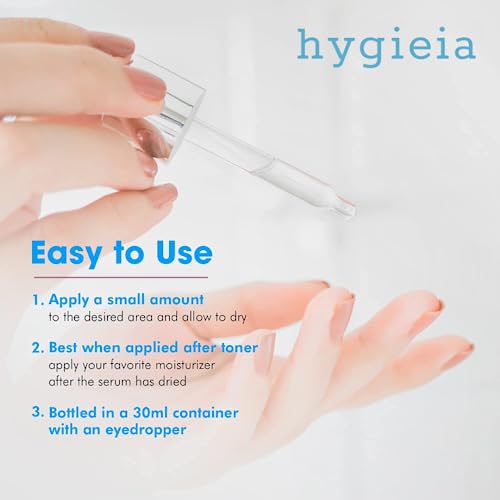 hygieia

Easy to Use

1. Apply a small amount
to the desired area and allow to dry

2. Best when applied after toner
apply your favorite moisturizer after the serum has dried

3. Bottled in a 30ml container with an eyedropper