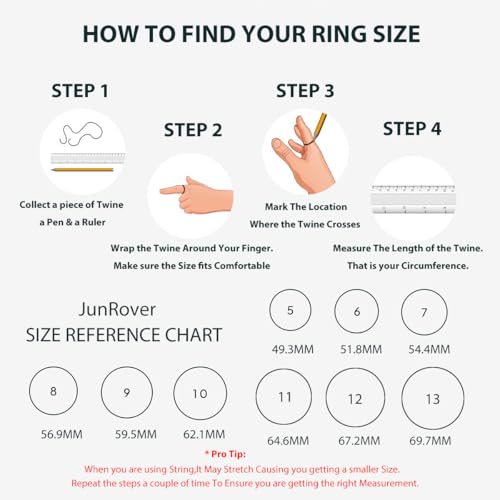 HOW TO FIND YOUR RING SIZE

STEP 1

Collect a piece of Twine
a Pen & a Ruler

STEP 2

Wrap the Twine Around Your Finger.
Make sure the Size fits Comfortable

STEP 3

Mark The Location
Where the Twine Crosses

STEP 4

Measure The Length of the Twine.
That is your Circumference.

JunRover
SIZE REFERENCE CHART

5
49.3MM

6
51.8MM

7
54.4MM

8
56.9MM

9
59.5MM

10
62.1MM

11
64.6MM

12
67.2MM

13
69.7MM

* Pro Tip:
When you are using String,It May Stretch Causing you getting a smaller Size.
Repeat the steps a couple of time To Ensure you are getting the right Measurement.