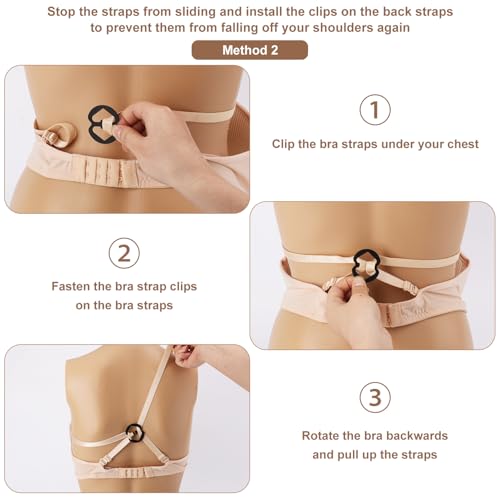 Stop the straps from sliding and install the clips on the back straps to prevent them from falling off your shoulders again

Method 2

1

Clip the bra straps under your chest

2

Fasten the bra strap clips on the bra straps

3

Rotate the bra backwards and pull up the straps