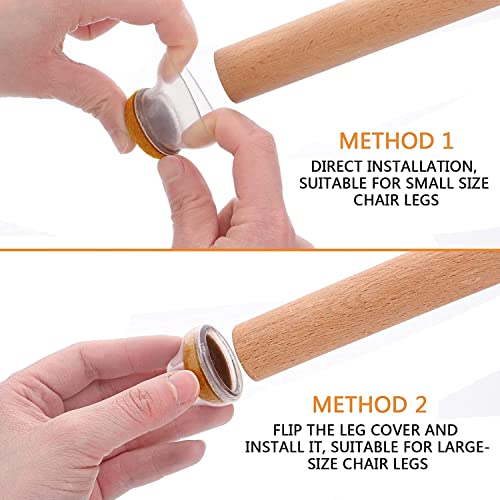 METHOD 1

DIRECT INSTALLATION, SUITABLE FOR SMALL SIZE CHAIR LEGS

METHOD 2

FLIP THE LEG COVER AND INSTALL IT, SUITABLE FOR LARGE-SIZE CHAIR LEGS