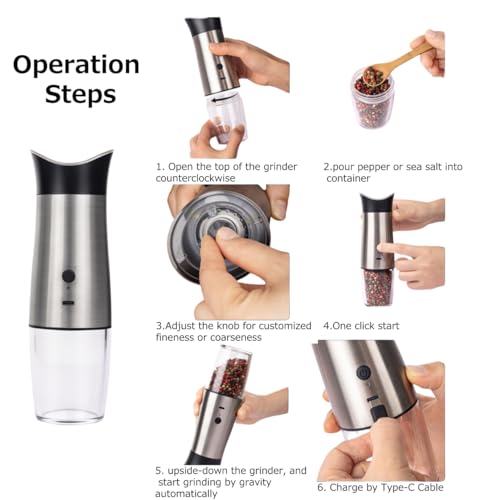 Operation Steps

1. Open the top of the grinder counterclockwise

2.pour pepper or sea salt into container

3.Adjust the knob for customized fineness or coarseness

4.One click start

5. upside-down the grinder, and start grinding by gravity automatically

6. Charge by Type-C Cable