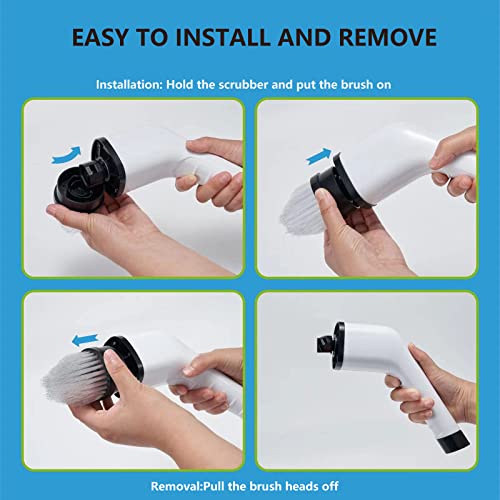 EASY TO INSTALL AND REMOVE

Installation: Hold the scrubber and put the brush on

Removal:Pull the brush heads off