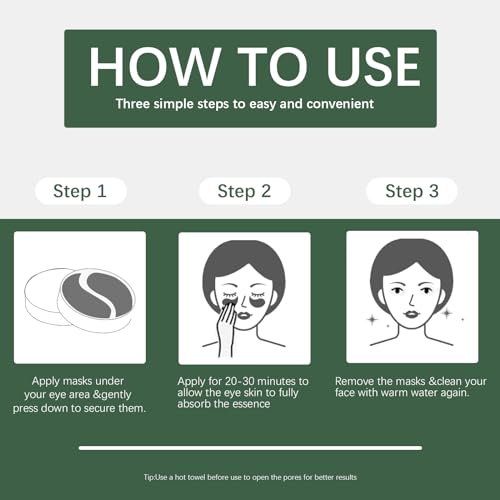 HOW TO USE
Three simple steps to easy and convenient

Step 1

Step 2

Step 3

Apply masks under your eye area &gently press down to secure them.

Apply for 20-30 minutes to allow the eye skin to fully absorb the essence

Remove the masks &clean your face with warm water again.

Tip:Use a hot towel before use to open the pores for better results