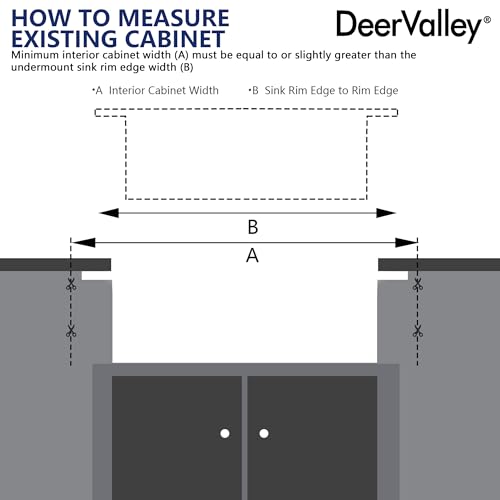 HOW TO MEASURE EXISTING CABINET

DeerValley®

Minimum interior cabinet width (A) must be equal to or slightly greater than the undermount sink rim edge width (B)

•A Interior Cabinet Width •B Sink Rim Edge to Rim Edge

B

A