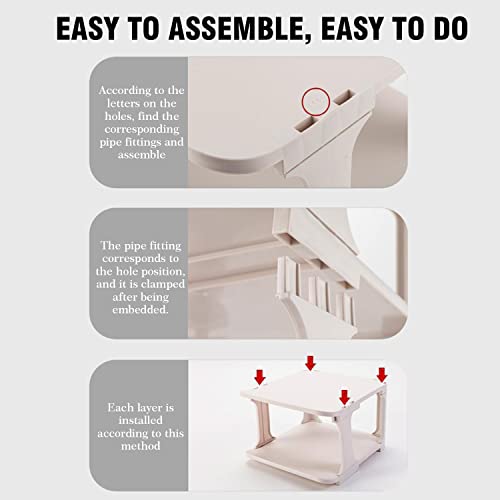 EASY TO ASSEMBLE, EASY TO DO

According to the letters on the holes, find the corresponding pipe fittings and assemble

The pipe fitting corresponds to the hole position, and it is clamped after being embedded.

Each layer is installed according to this method