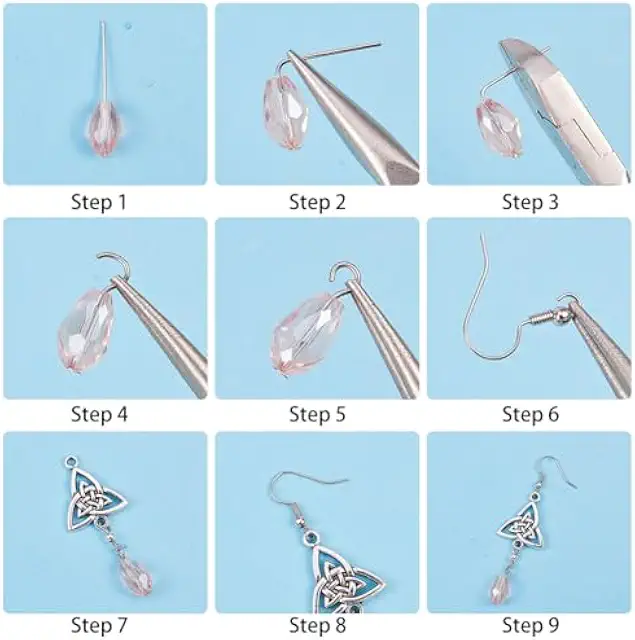 Step 1

Step 2

Step 3

Step 4

Step 5

Step 6

Step 7

Step 8

Step 9