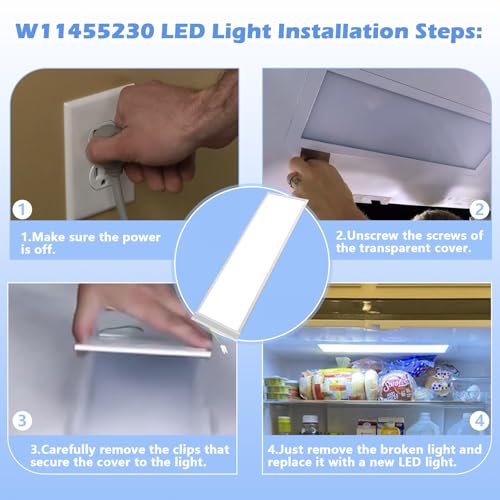 W11455230 LED Light Installation Steps:

1

1.Make sure the power is off.

2

2.Unscrew the screws of the transparent cover.

3

3.Carefully remove the clips that secure the cover to the light.

4

4.Just remove the broken light and replace it with a new LED light.