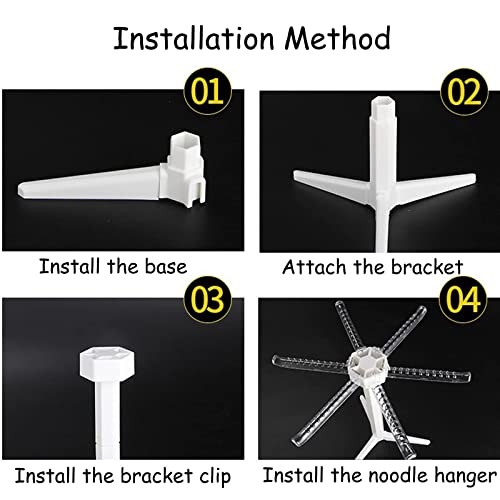 Installation Method

01

Install the base

02

Attach the bracket

03

Install the bracket clip

04

Install the noodle hanger