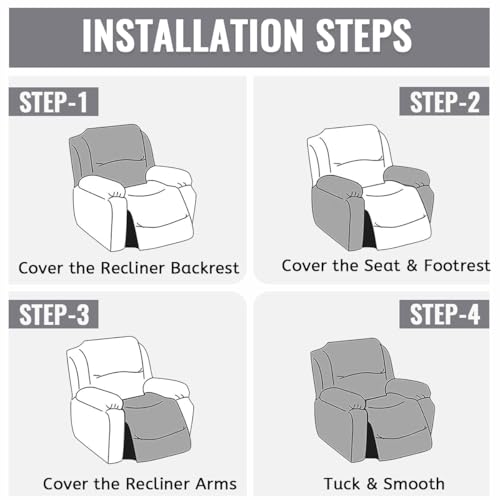 INSTALLATION STEPS

STEP-1

Cover the Recliner Backrest

STEP-2

Cover the Seat & Footrest

STEP-3

Cover the Recliner Arms

STEP-4

Tuck & Smooth