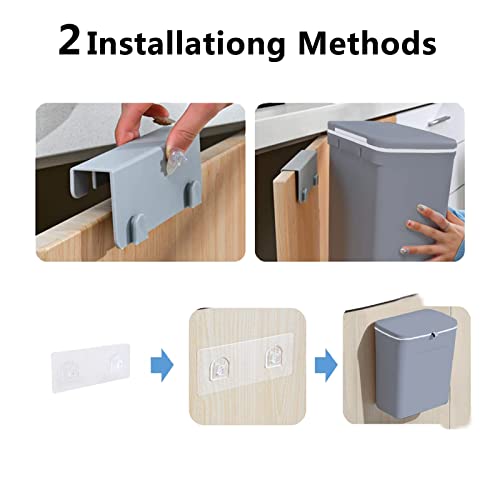 2 Installationg Methods