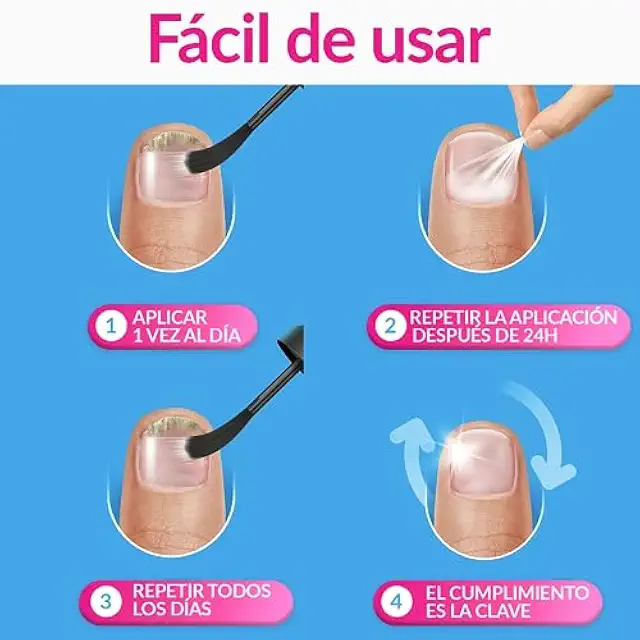 Fácil de usar

1 APLICAR 1 VEZ AL DÍA

2 REPETIR LA APLICACIÓN DESPUÉS DE 24H

3 REPETIR TODOS LOS DÍAS

4 EL CUMPLIMIENTO ES LA CLAVE