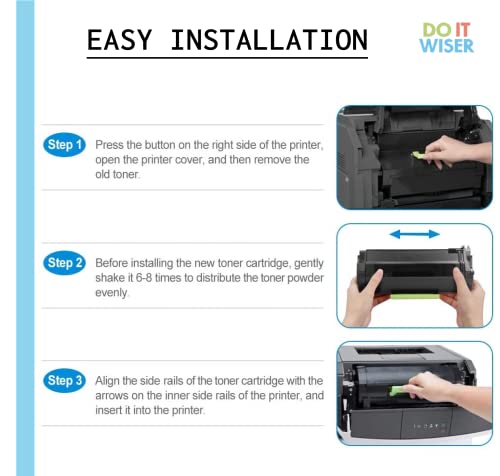 EASY INSTALLATION

DO IT WISER

Step 1 Press the button on the right side of the printer, open the printer cover, and then remove the old toner.

Step 2 Before installing the new toner cartridge, gently shake it 6-8 times to distribute the toner powder evenly.

Step 3 Align the side rails of the toner cartridge with the arrows on the inner side rails of the printer, and insert it into the printer.