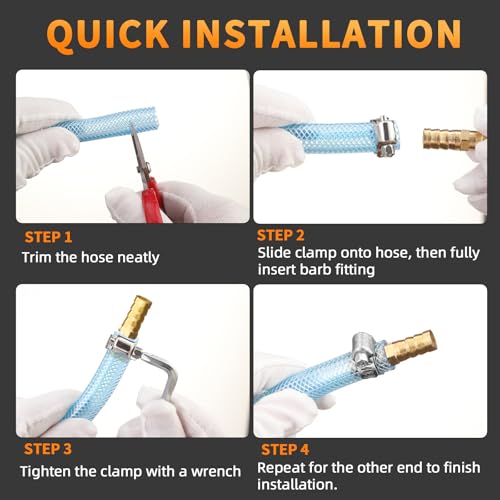 QUICK INSTALLATION

STEP 1
Trim the hose neatly

STEP 2
Slide clamp onto hose, then fully insert barb fitting

STEP 3
Tighten the clamp with a wrench

STEP 4
Repeat for the other end to finish installation.