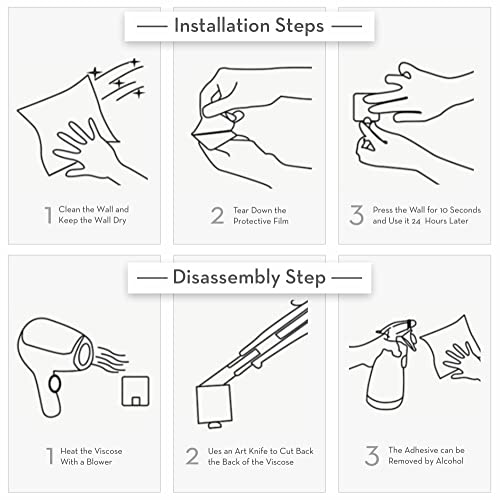 Installation Steps

1 Clean the Wall and Keep the Wall Dry

2 Tear Down the Protective Film

3 Press the Wall for 10 Seconds and Use it 24 Hours Later

Disassembly Step

1 Heat the Viscose With a Blower

2 Ues an Art Knife to Cut Back the Back of the Viscose

3 The Adhesive can be Removed by Alcohol