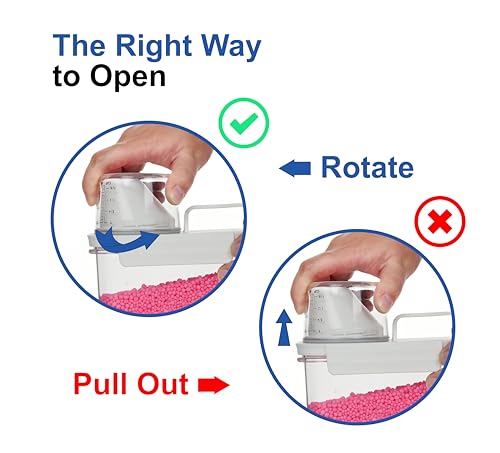 The Right Way
to Open

Rotate

Pull Out