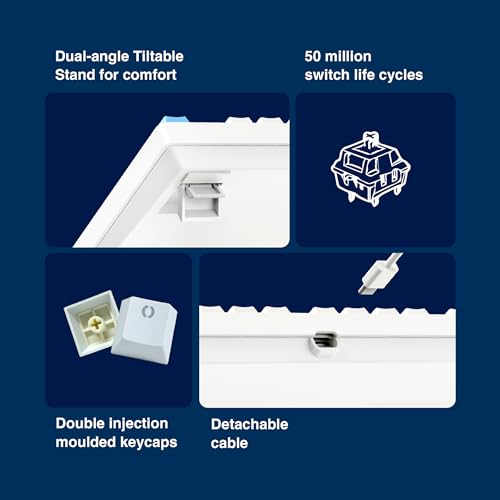 Dual-angle Tiltable
Stand for comfort

50 million
switch life cycles

Double injection
moulded keycaps

Detachable
cable