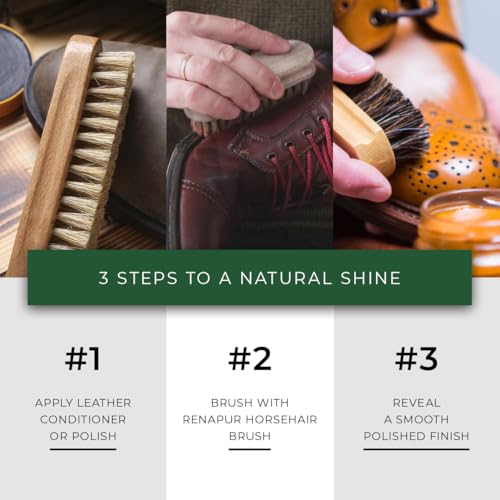 3 STEPS TO A NATURAL SHINE

#1

APPLY LEATHER CONDITIONER OR POLISH

#2

BRUSH WITH RENAPUR HORSEHAIR BRUSH

#3

REVEAL A SMOOTH POLISHED FINISH