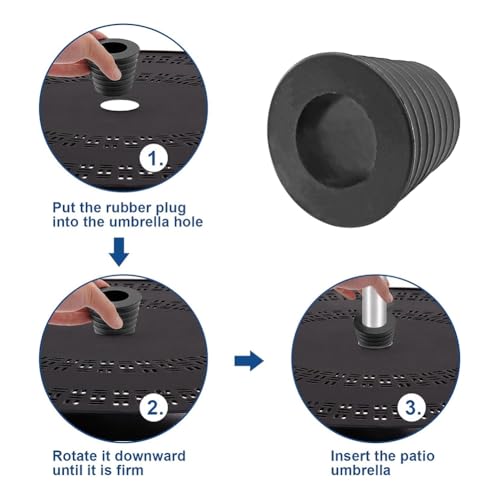 1.

Put the rubber plug into the umbrella hole

2.

Rotate it downward until it is firm

3.

Insert the patio umbrella