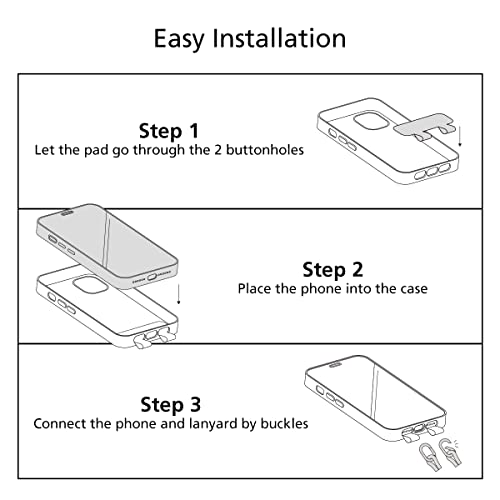 Easy Installation

Step 1
Let the pad go through the 2 buttonholes

Step 2
Place the phone into the case

Step 3
Connect the phone and lanyard by buckles