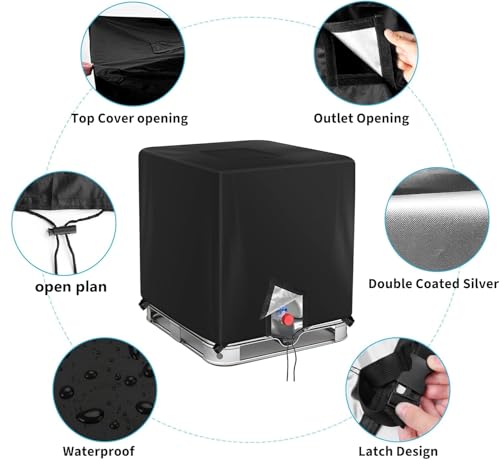 Top Cover opening

Outlet Opening

open plan

Double Coated Silver

Waterproof

Latch Design