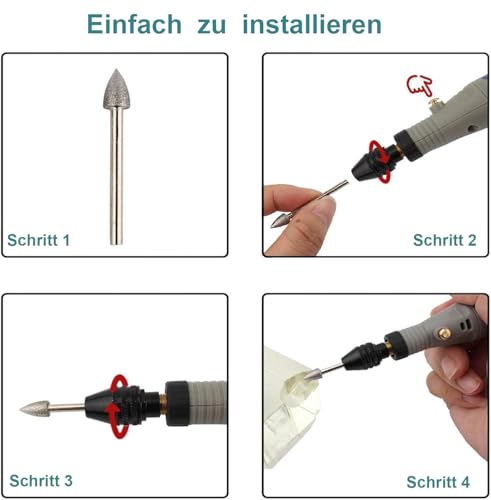 Einfach zu installieren

Schritt 1

Schritt 2

Schritt 3

Schritt 4