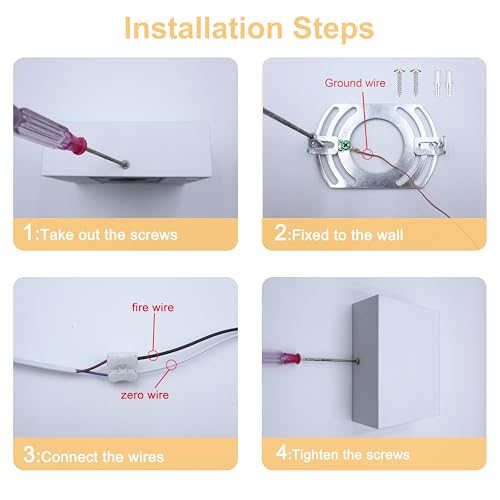 Installation Steps

1:Take out the screws

Ground wire

2:Fixed to the wall

fire wire

zero wire

3:Connect the wires

4:Tighten the screws