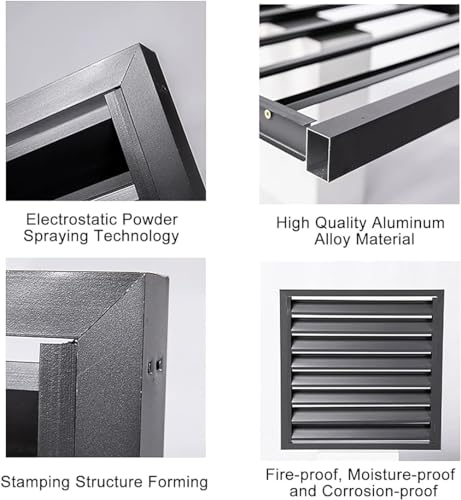 Electrostatic Powder Spraying Technology

High Quality Aluminum Alloy Material

Stamping Structure Forming

Fire-proof, Moisture-proof and Corrosion-proof