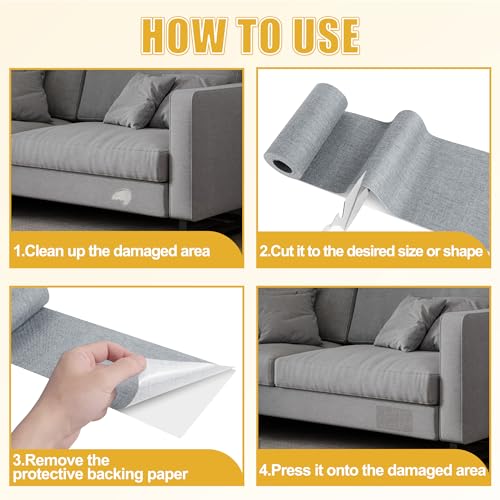 HOW TO USE

1.Clean up the damaged area

2.Cut it to the desired size or shape

3.Remove the protective backing paper

4.Press it onto the damaged area