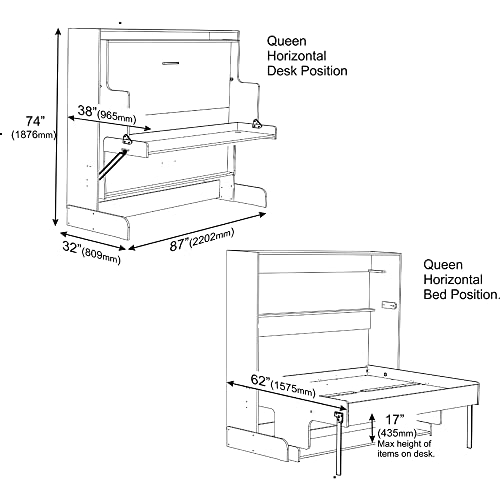 Queen Horizontal Desk Position

74" (1876mm)

38"(965mm)

32"(809mm)

87"(2202mm)

Queen Horizontal Bed Position.

62"(1575mm)

17" (435mm) Max height of items on desk.