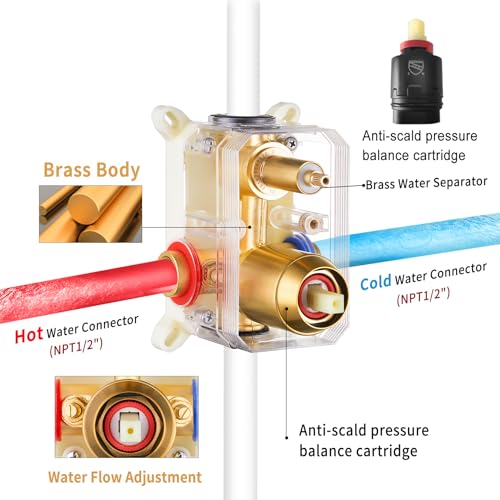 Anti-scald pressure balance cartridge

Brass Body

Brass Water Separator

Cold Water Connector (NPT1/2")

Hot Water Connector (NPT1/2")

Anti-scald pressure balance cartridge

Water Flow Adjustment