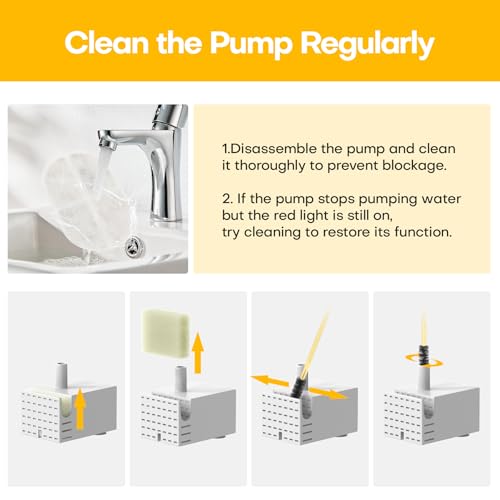 Clean the Pump Regularly

1.Disassemble the pump and clean it thoroughly to prevent blockage.

2. If the pump stops pumping water but the red light is still on, try cleaning to restore its function.