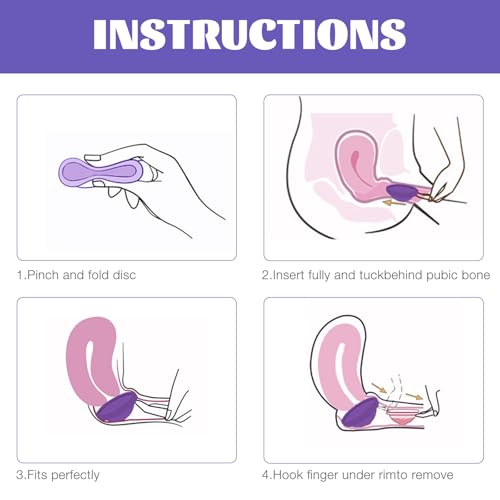 INSTRUCTIONS

1.Pinch and fold disc

2.Insert fully and tuckbehind pubic bone

3.Fits perfectly

4.Hook finger under rimto remove