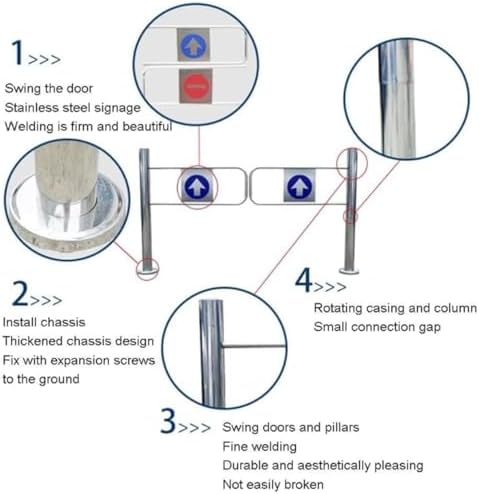 1>>>

Swing the door
Stainless steel signage
Welding is firm and beautiful

2>>>

Install chassis
Thickened chassis design
Fix with expansion screws to the ground

4>>>

Rotating casing and column
Small connection gap

3>>>

Swing doors and pillars
Fine welding
Durable and aesthetically pleasing
Not easily broken