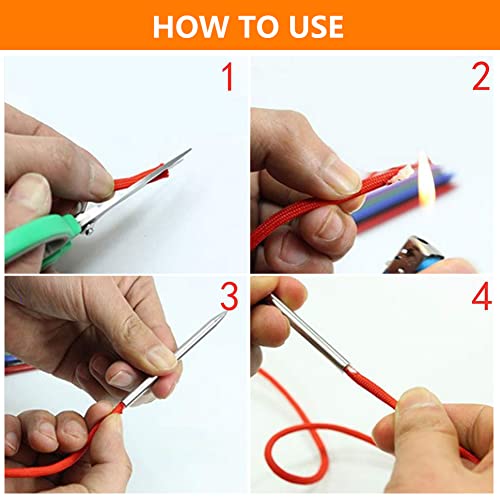 HOW TO USE

1

2

3

4