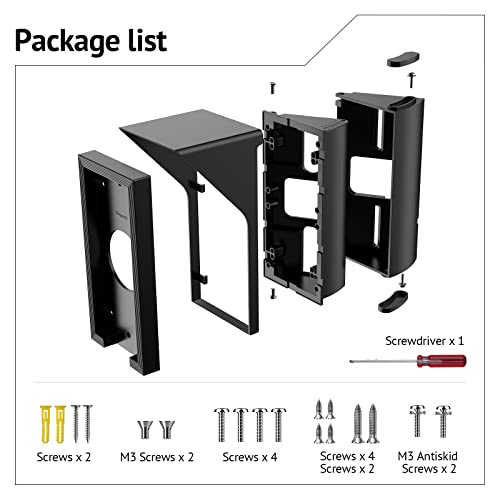 Package list

Screwdriver x 1

Screws x 2

M3 Screws x 2

Screws x 4

Screws x 4
Screws x 2

M3 Antiskid
Screws x 2