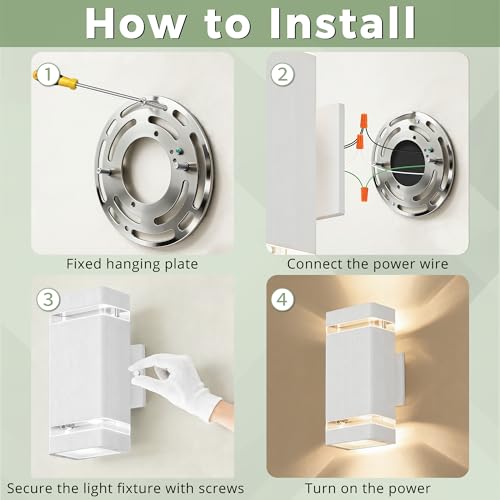 How to Install

1

Fixed hanging plate

2

Connect the power wire

3

Secure the light fixture with screws

4

Turn on the power