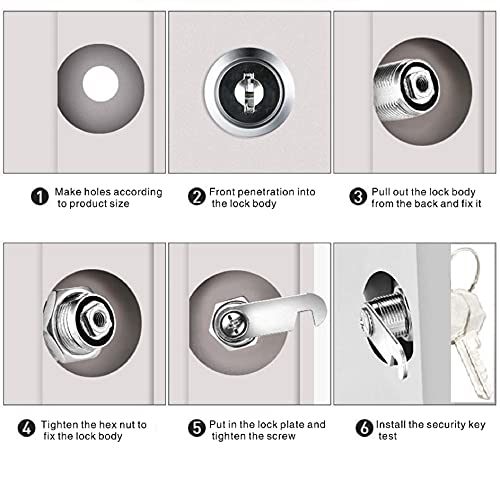 1 Make holes according to product size

2 Front penetration into the lock body

3 Pull out the lock body from the back and fix it

4 Tighten the hex nut to fix the lock body

5 Put in the lock plate and tighten the screw

6 Install the security key test