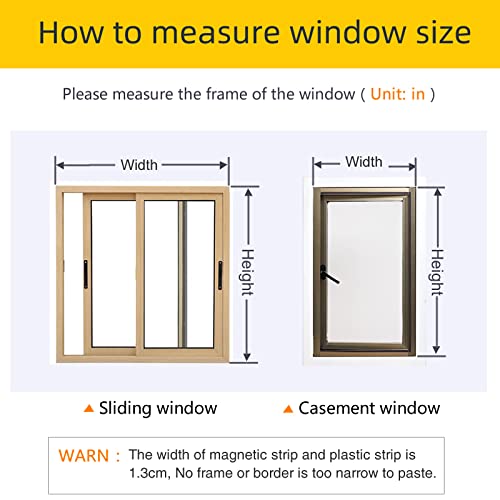 How to measure window size

Please measure the frame of the window ( Unit: in )

Width

Height

Width

Height

▲ Sliding window

▲ Casement window

WARN : The width of magnetic strip and plastic strip is 1.3cm, No frame or border is too narrow to paste.