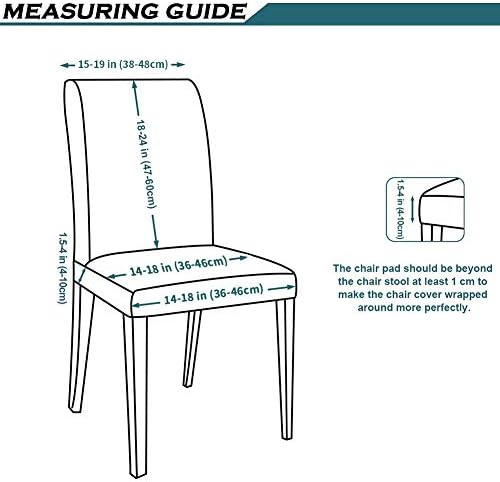 MEASURING GUIDE

15-19 in (38-48cm)

18-24 in (47-60cm)

1.5-4 in (4-10cm)

14-18 in (36-46cm)

14-18 in (36-46cm)

1.5-4 in (4-10cm)

The chair pad should be beyond the chair stool at least 1 cm to make the chair cover wrapped around more perfectly.